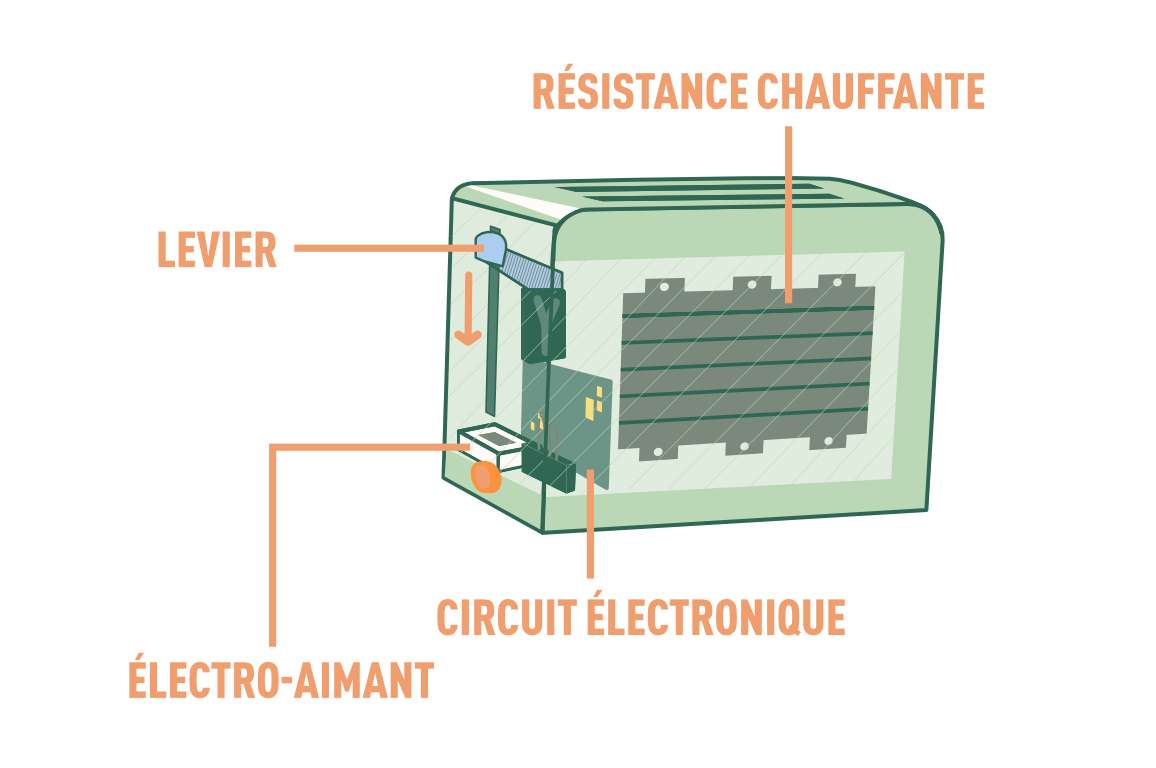 RÉSISTANCE CHAUFFANTE

LEVIER

CIRCUIT ÉLECTRONIQUE

ÉLECTRO-AIMANT